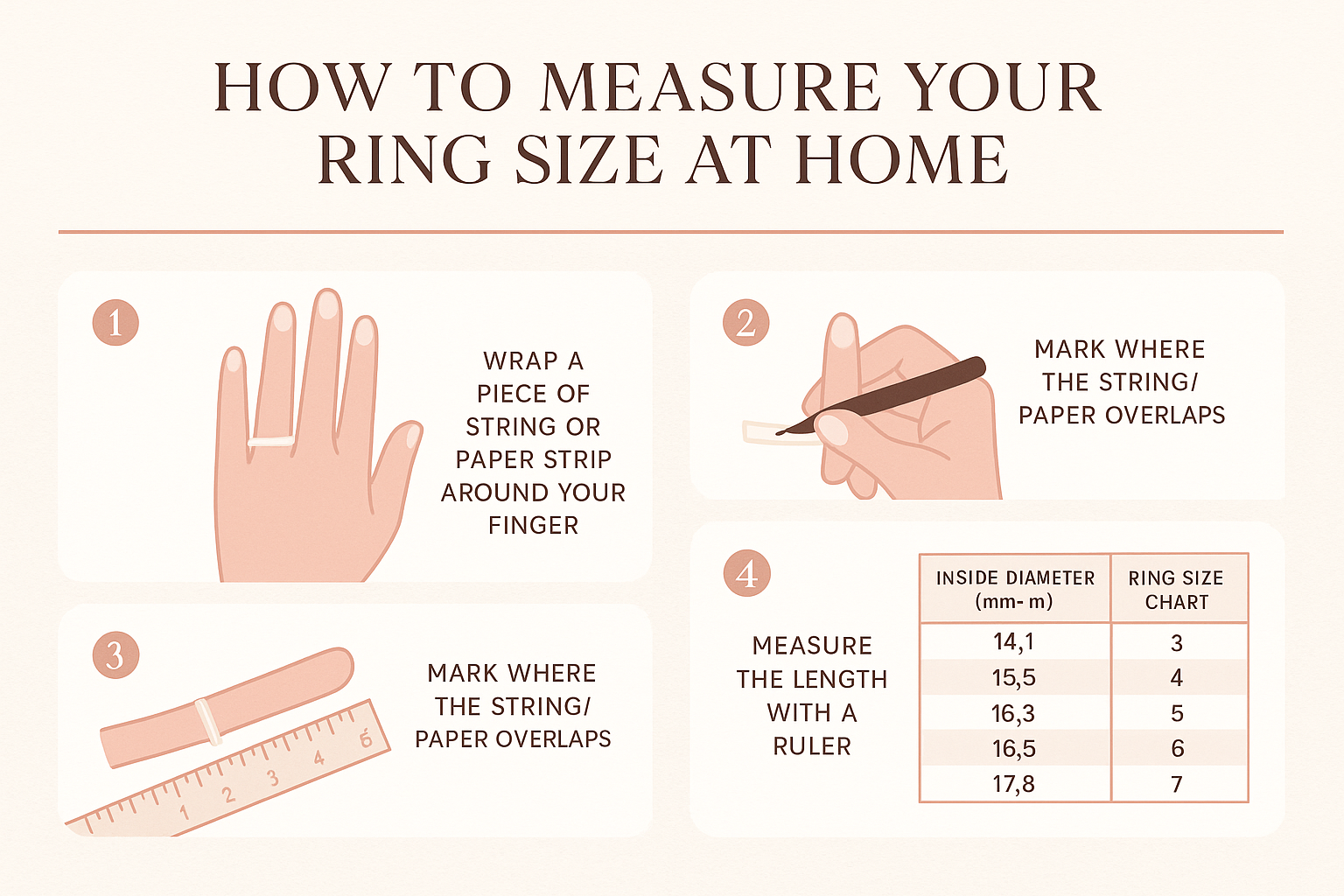 HOW TO MEASURE YOUR RING SIZE AT HOME

1

WRAP A PIECE OF STRING OR PAPER STRIP AROUND YOUR FINGER

2

MARK WHERE THE STRING/ PAPER OVERLAPS

3

1 2 3 4 5

MARK WHERE THE STRING/ PAPER OVERLAPS

4

MEASURE THE LENGTH WITH A RULER

| INSIDE DIAMETER (mm- m) | RING SIZE CHART |
|---|---|
| 14,1 | 3 |
| 15,5 | 4 |
| 16,3 | 5 |
| 16,5 | 6 |
| 17,8 | 7 |